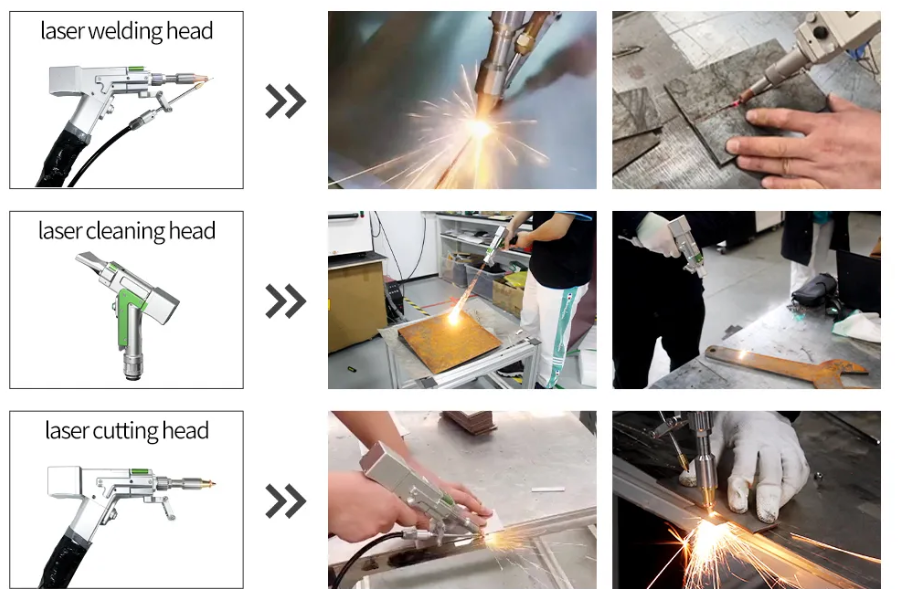 laser welding head

laser cleaning head

laser cutting head